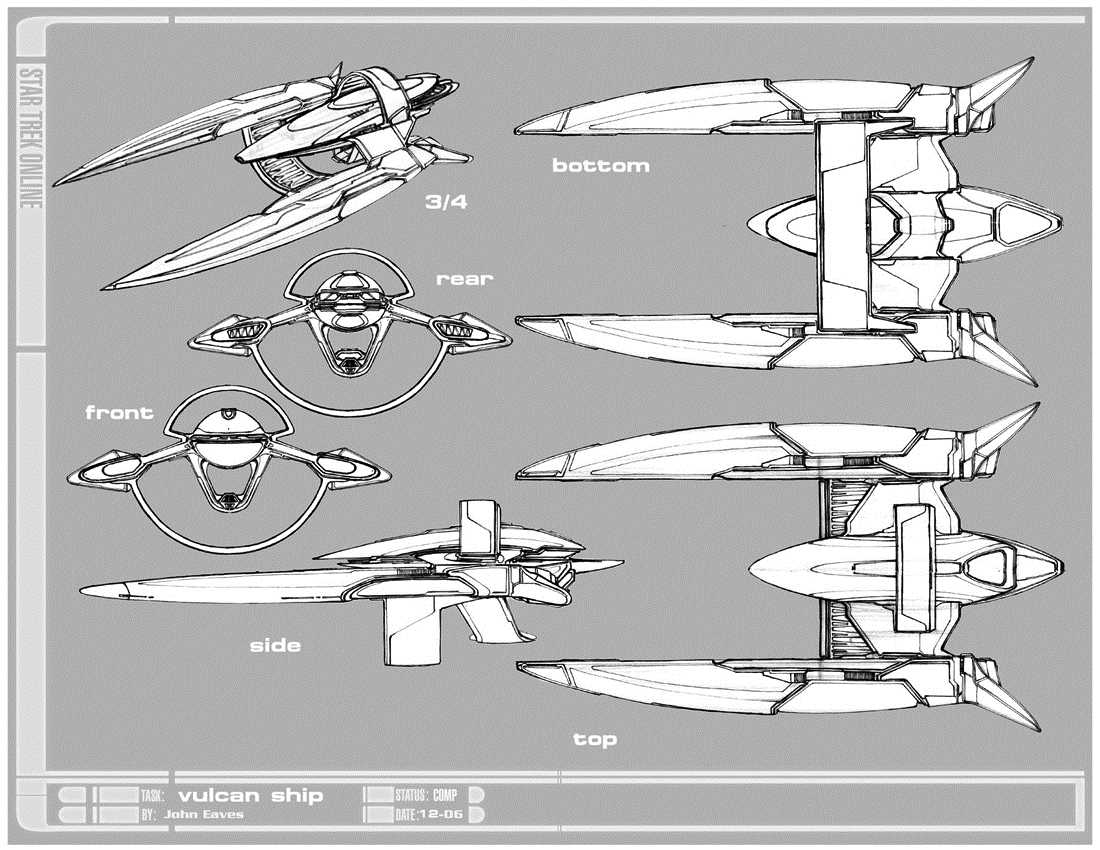 STAR TREK ONLINE

3/4

bottom

rear

front

side

top

TASK: vulcan ship
BY: John Eaves

STATUS: COMP
DATE: 12-06